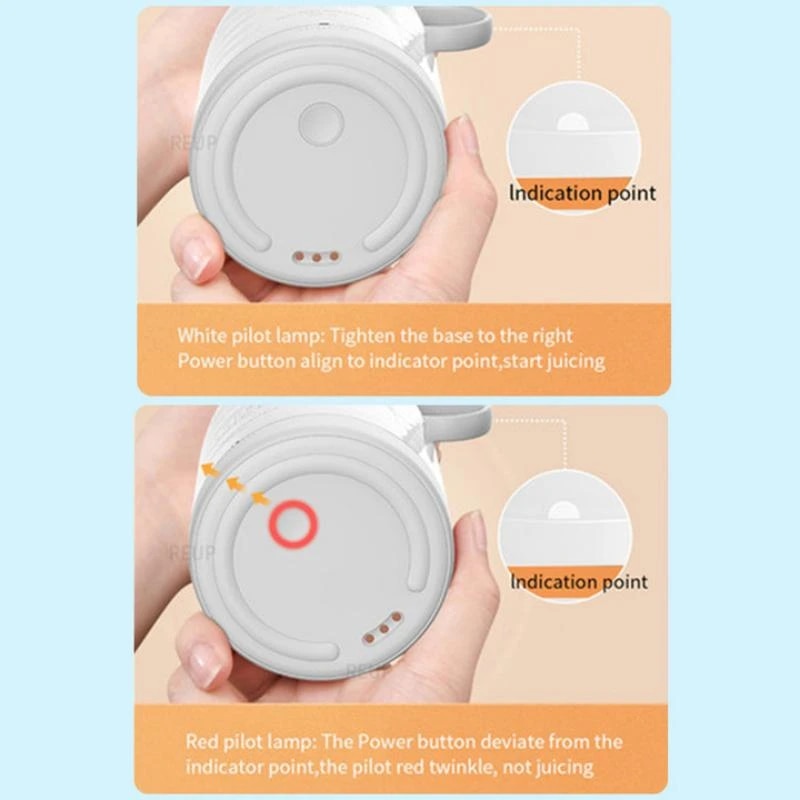 REUP

Indication point

White pilot lamp: Tighten the base to the right
Power button align to indicator point,start juicing

REUP

Indication point

REUP

Red pilot lamp: The Power button deviate from the indicator point,the pilot red twinkle, not juicing